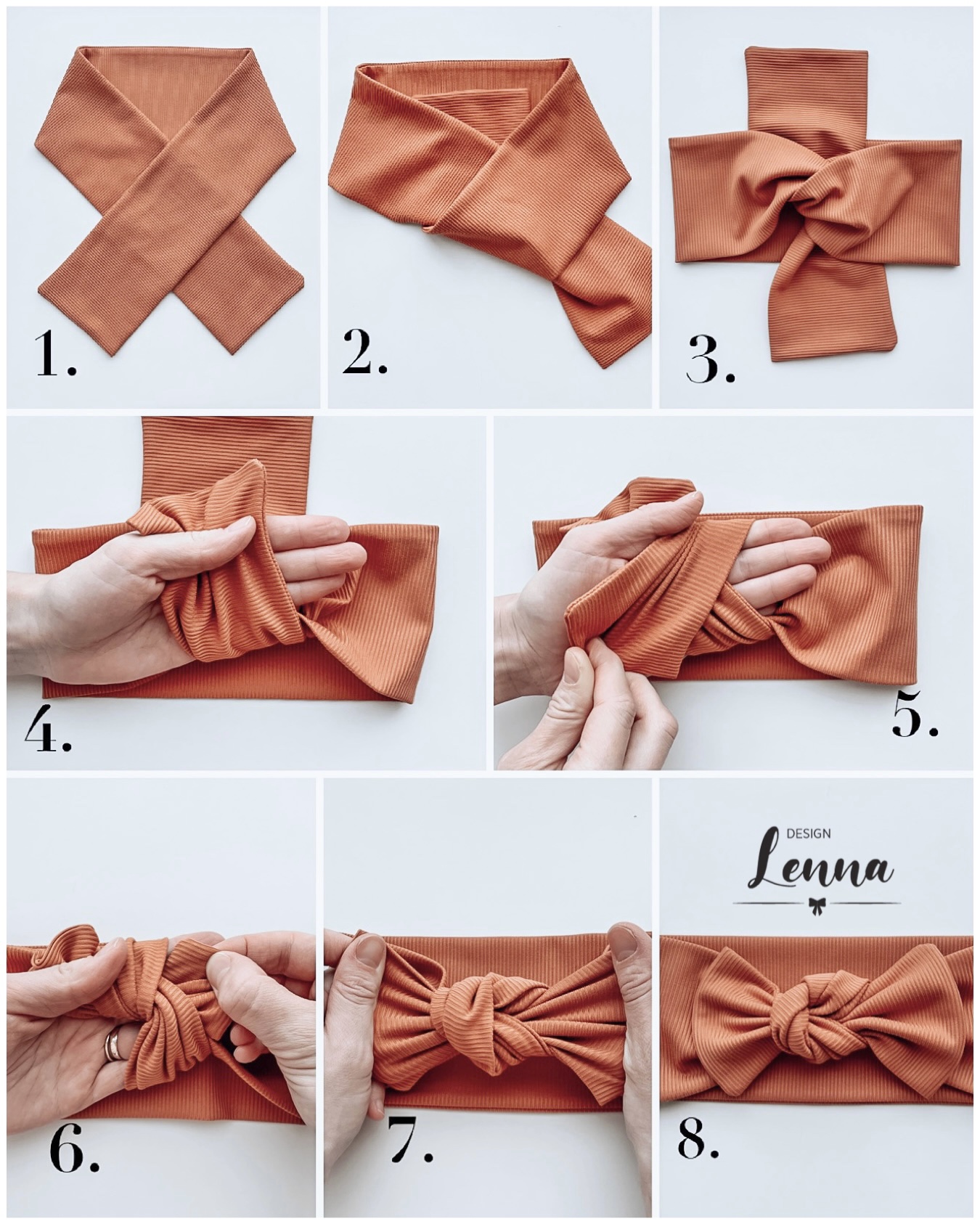 1.

2.

3.

4.

5.

6.

7.

DESIGN
Lenna

8.